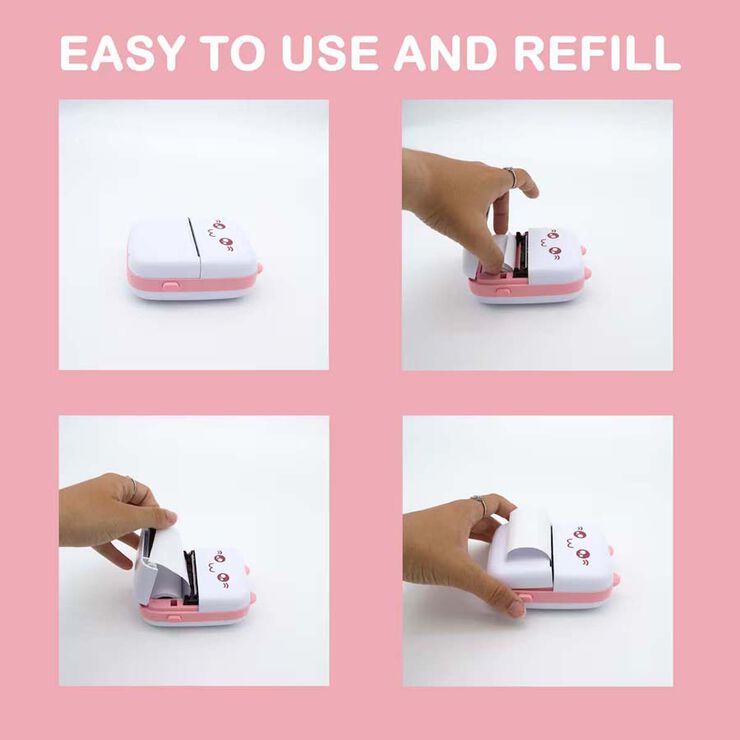 EASY TO USE AND REFILL