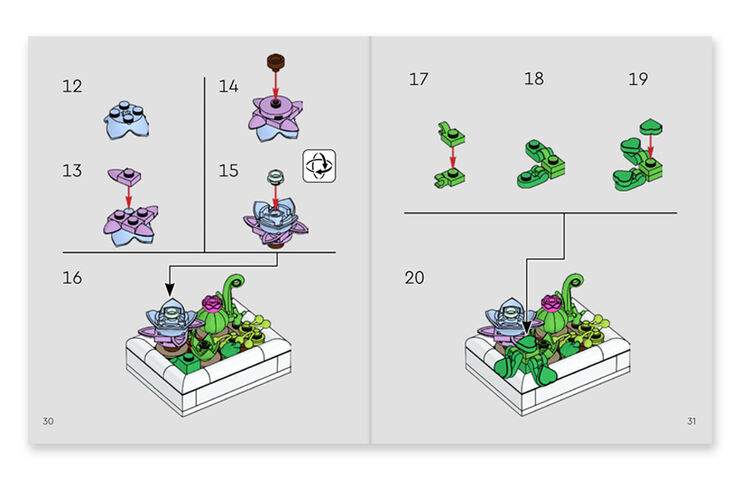 12

13

14

15

16

30

17

18

19

20

31