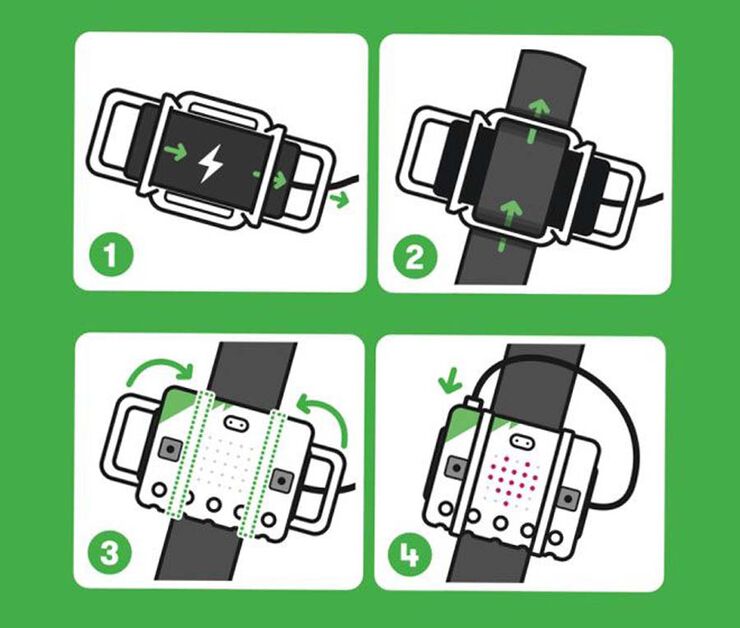 1

2

3

4